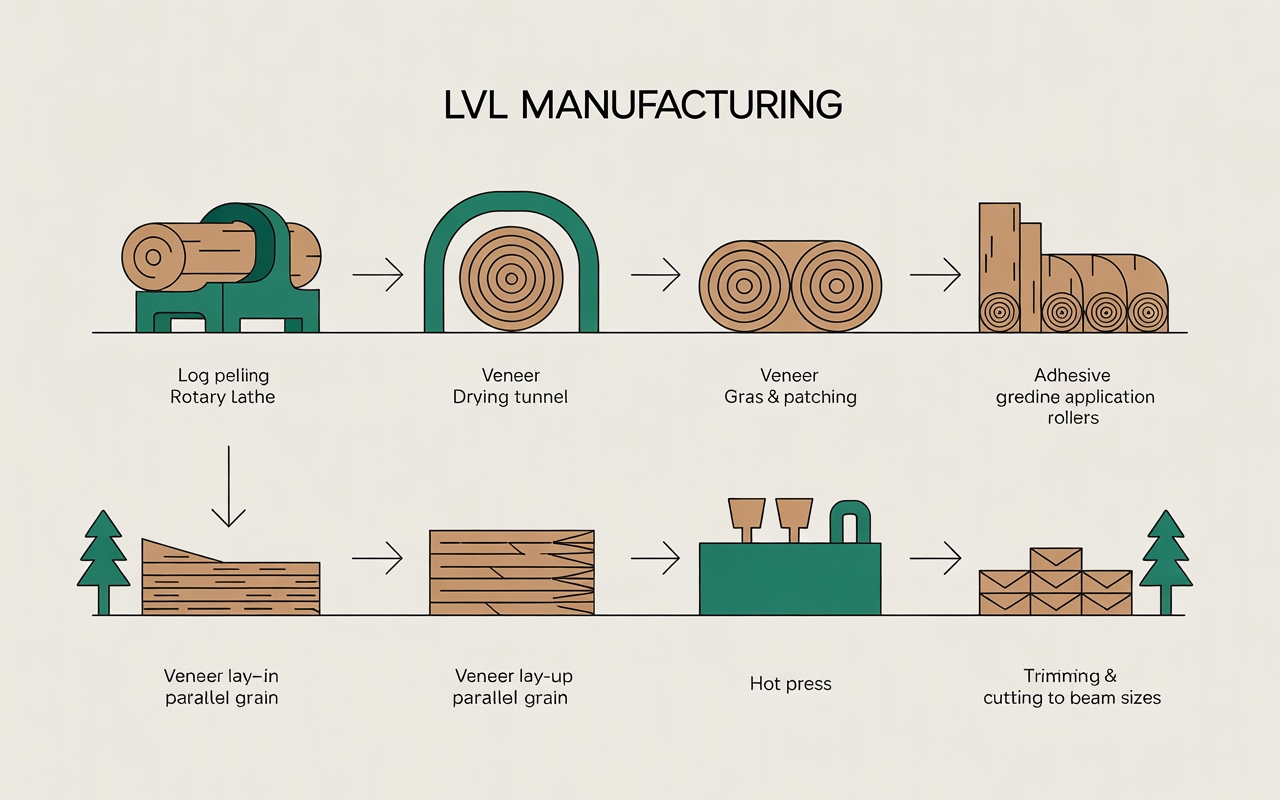 LVL MANUFACTURING

Log pelling
Rotary Lathe

Veneer
Drying tunnel

Veneer
Gras & patching

Adhesive
gredine application
rollers

Veneer lay–in
parallel grain

Veneer lay-up
parallel grain

Hot press

Trimming &
cutting to beam sizes